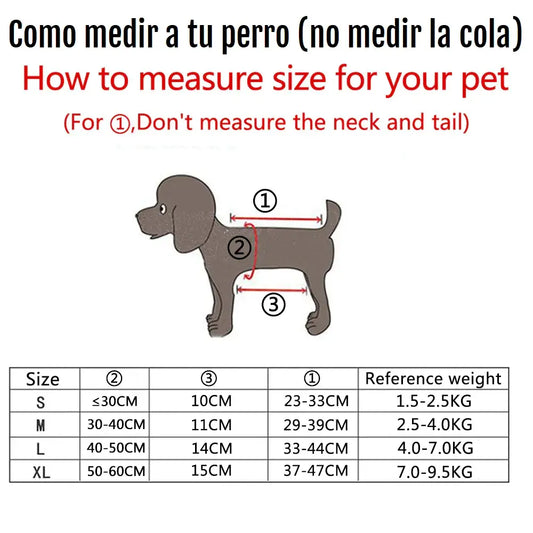 Como medir a tu perro (no medir la cola)

How to measure size for your pet

(For ①,Don't measure the neck and tail)

①

②

③

| Size | ② | ③ | ① | Reference weight |
|---|---|---|---|---|
| S | ≤30CM | 10CM | 23-33CM | 1.5-2.5KG |
| M | 30-40CM | 11CM | 29-39CM | 2.5-4.0KG |
| L | 40-50CM | 14CM | 33-44CM | 4.0-7.0KG |
| XL | 50-60CM | 15CM | 37-47CM | 7.0-9.5KG |