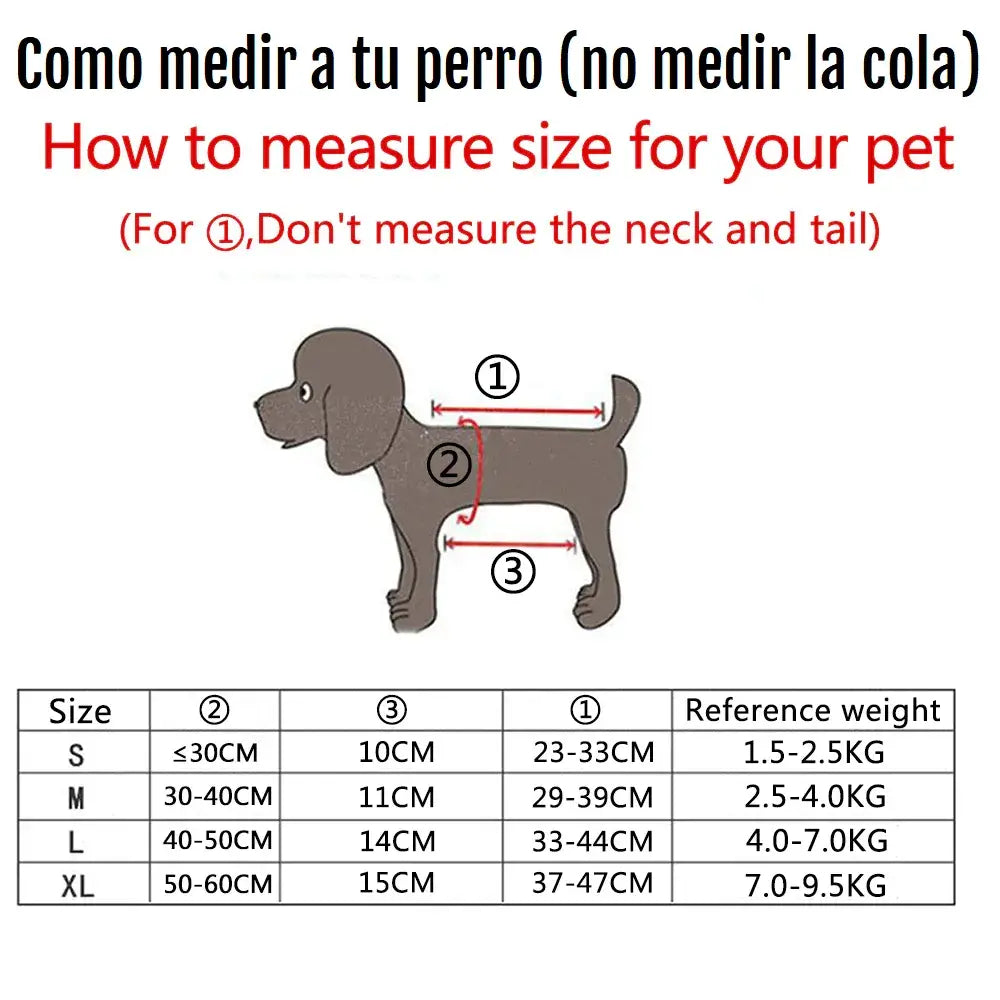 Como medir a tu perro (no medir la cola)

How to measure size for your pet

(For ①,Don't measure the neck and tail)

①
②
③

| Size | ② | ③ | ① | Reference weight |
|---|---|---|---|---|
| S | ≤30CM | 10CM | 23-33CM | 1.5-2.5KG |
| M | 30-40CM | 11CM | 29-39CM | 2.5-4.0KG |
| L | 40-50CM | 14CM | 33-44CM | 4.0-7.0KG |
| XL | 50-60CM | 15CM | 37-47CM | 7.0-9.5KG |