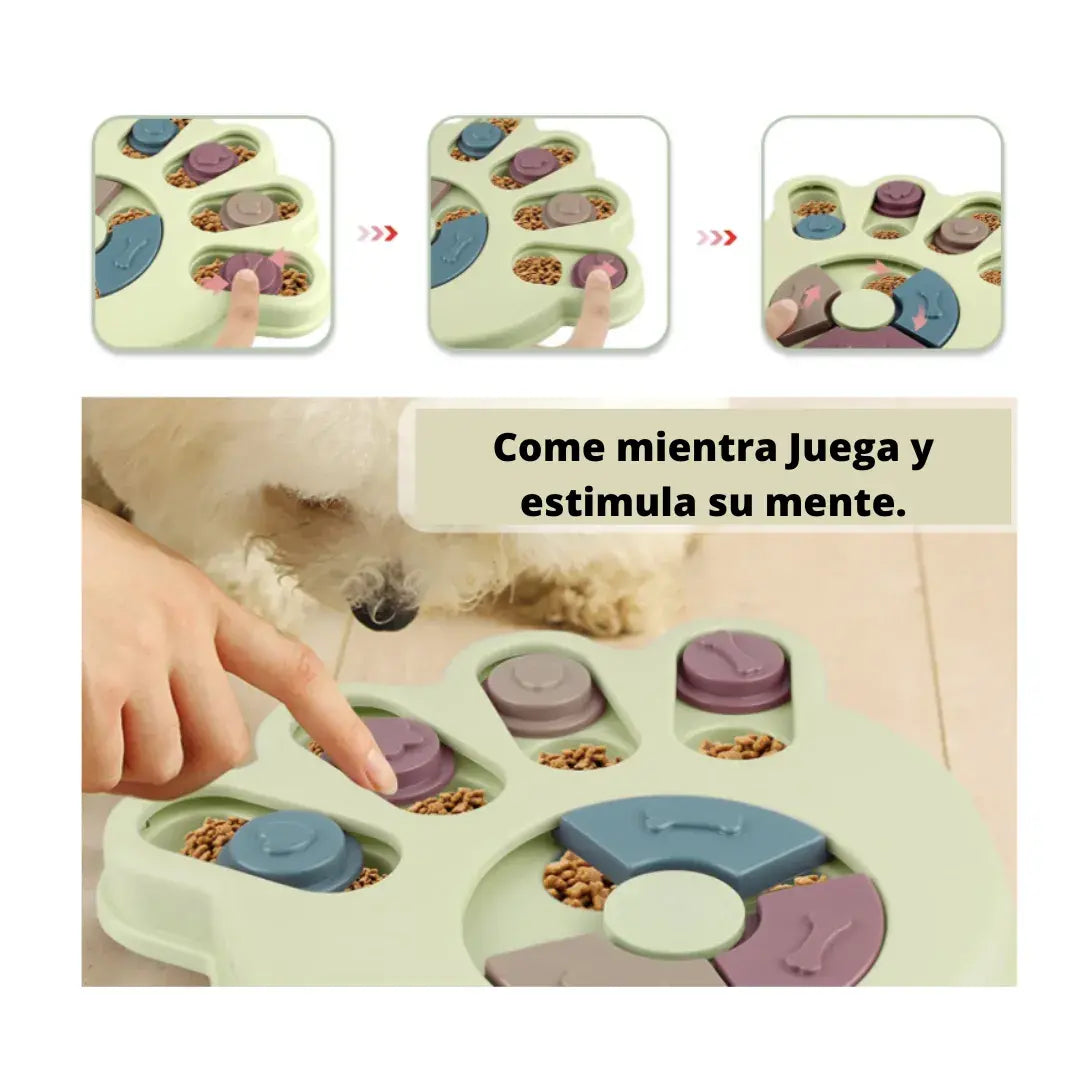 Come mientra Juega y estimula su mente.